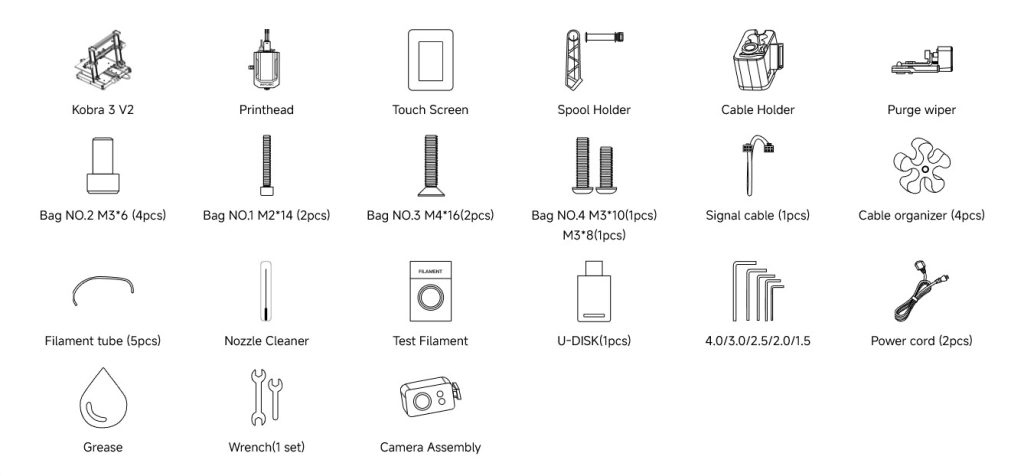 Kobra 3 V2

Printhead

Touch Screen

Spool Holder

Cable Holder

Purge wiper

Bag NO.2 M3*6 (4pcs)

Bag NO.1 M2*14 (2pcs)

Bag NO.3 M4*16(2pcs)

Bag NO.4 M3*10(1pcs) M3*8(1pcs)

Signal cable (1pcs)

Cable organizer (4pcs)

Filament tube (5pcs)

Nozzle Cleaner

FILAMENT

Test Filament

U-DISK(1pcs)

4.0/3.0/2.5/2.0/1.5

Power cord (2pcs)

Grease

Wrench(1 set)

Camera Assembly