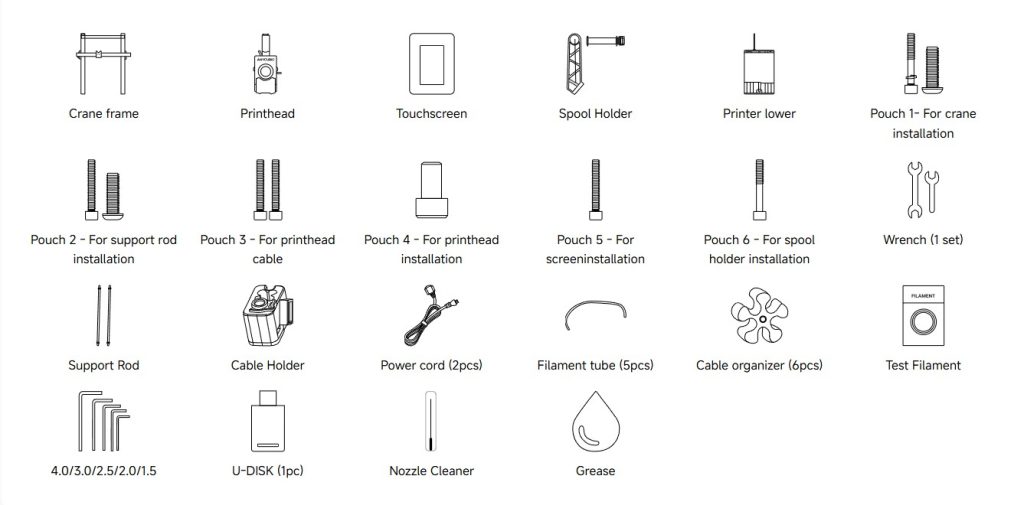 Crane frame

ANYCUBIC

Printhead

Touchscreen

Spool Holder

Printer lower

Pouch 1- For crane installation

Pouch 2 - For support rod installation

Pouch 3 - For printhead cable

Pouch 4 - For printhead installation

Pouch 5 - For screeninstallation

Pouch 6 - For spool holder installation

Wrench (1 set)

Support Rod

Cable Holder

Power cord (2pcs)

Filament tube (5pcs)

Cable organizer (6pcs)

FILAMENT

Test Filament

4.0/3.0/2.5/2.0/1.5

U-DISK (1pc)

Nozzle Cleaner

Grease