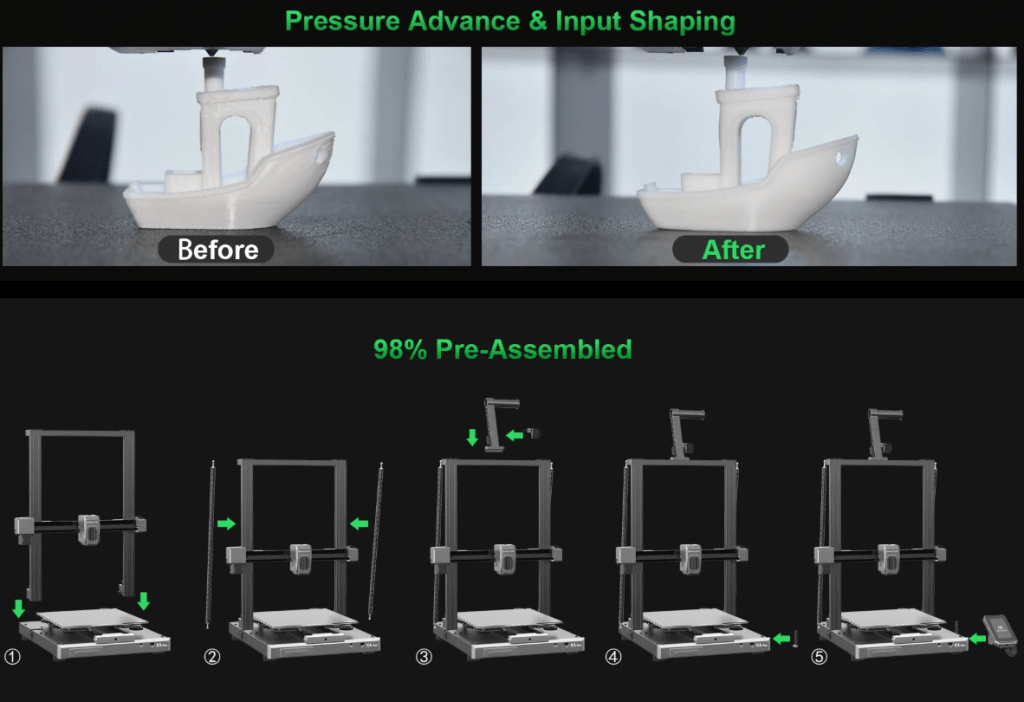 Pressure Advance & Input Shaping

Before

After

98% Pre-Assembled

①

②

③

④

⑤